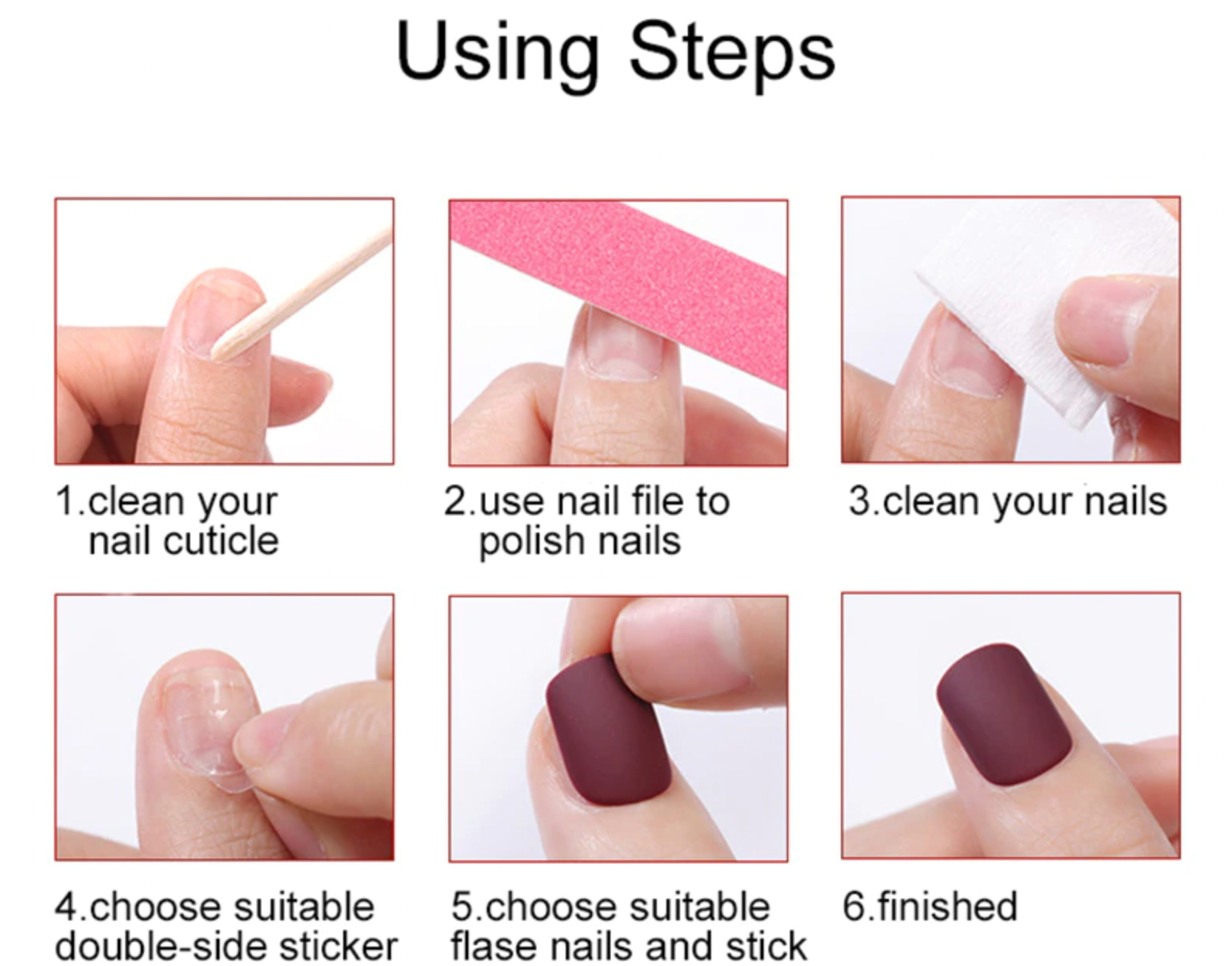 Using Steps

1.clean your nail cuticle

2.use nail file to polish nails

3.clean your nails

4.choose suitable double-side sticker

5.choose suitable flase nails and stick

6.finished